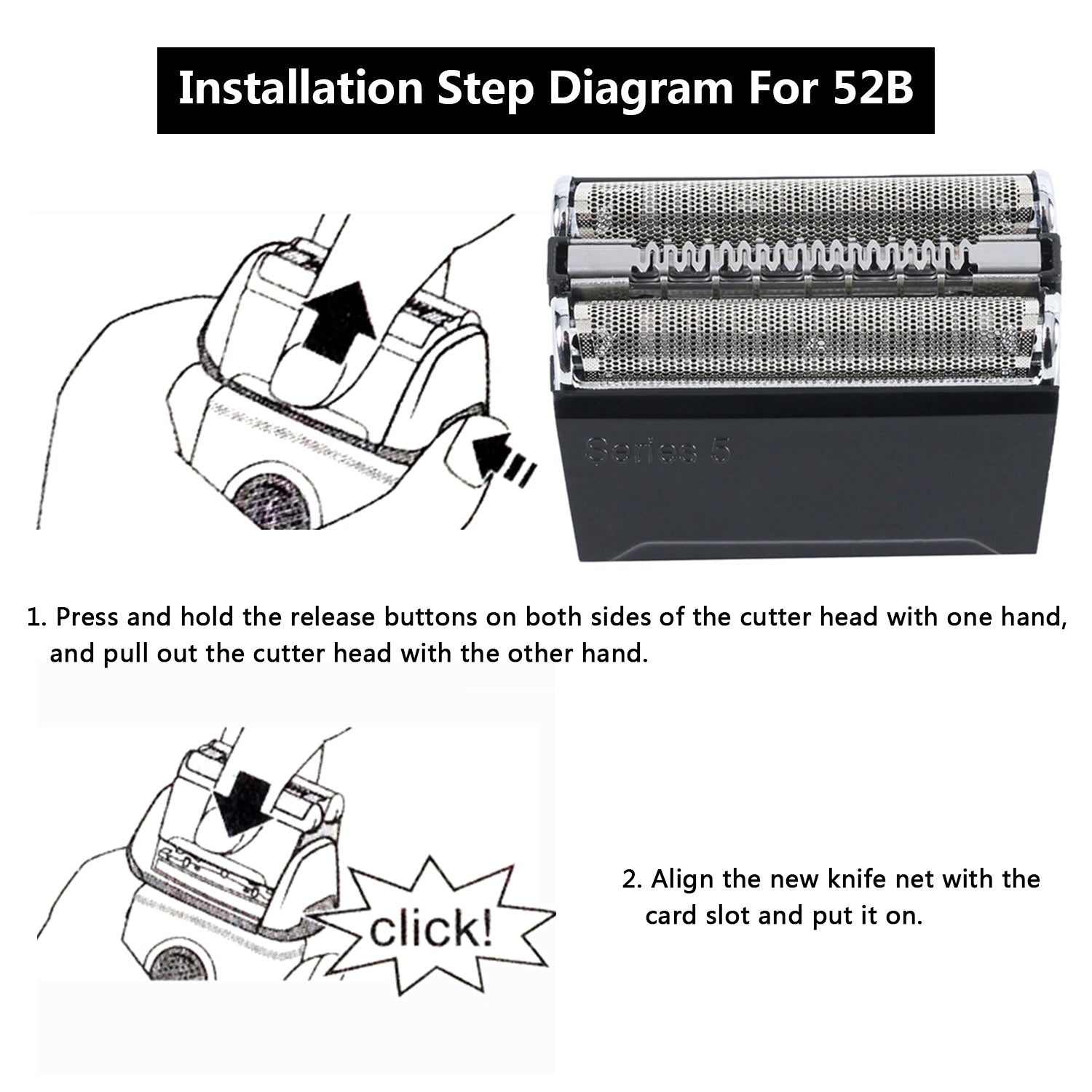 Installation Step Diagram For 52B

Series 5

1. Press and hold the release buttons on both sides of the cutter head with one hand, and pull out the cutter head with the other hand.

click!

2. Align the new knife net with the card slot and put it on.