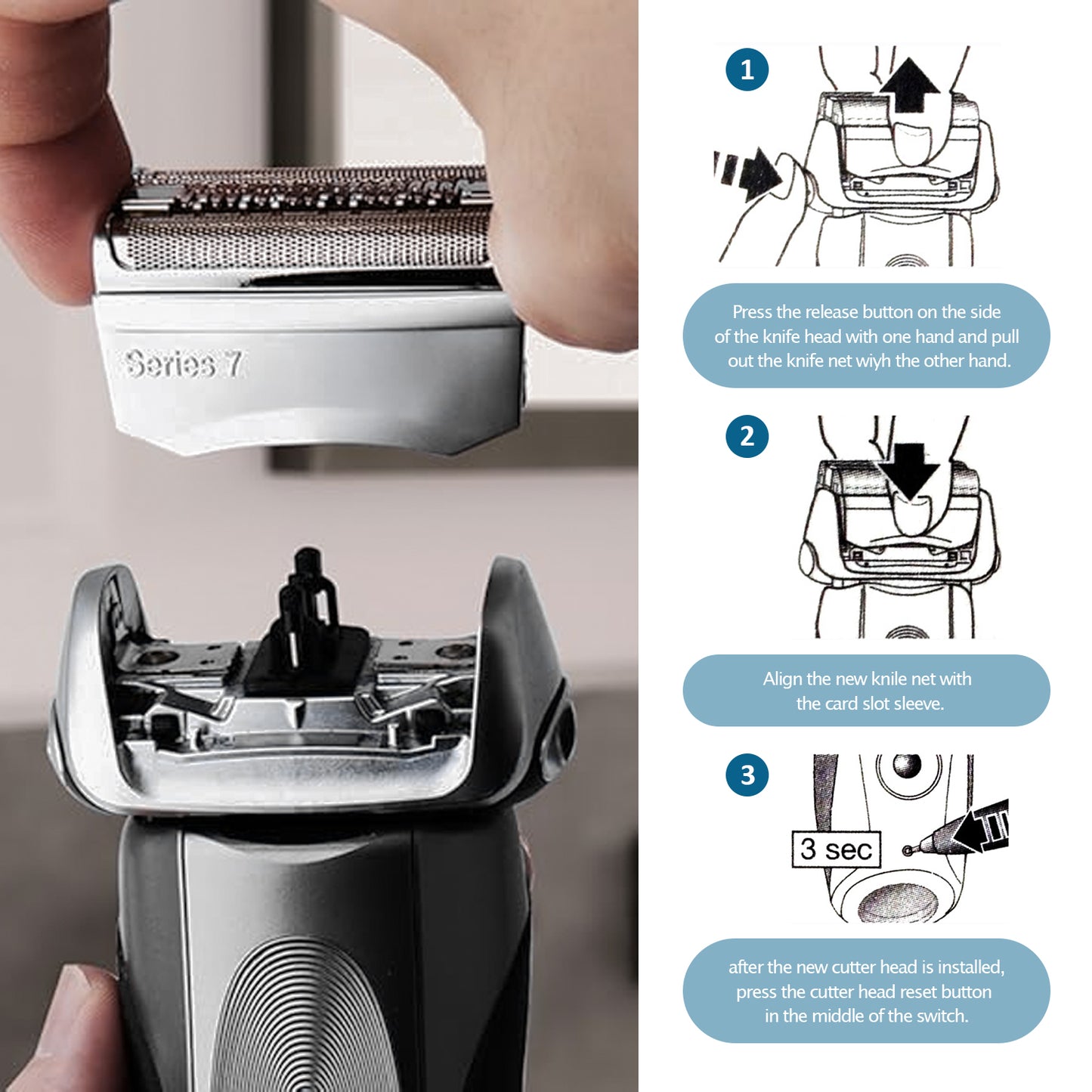 Series 7

1

Press the release button on the side of the knife head with one hand and pull out the knife net wiyh the other hand.

2

Align the new knile net with the card slot sleeve.

3

3 sec

after the new cutter head is installed, press the cutter head reset button in the middle of the switch.