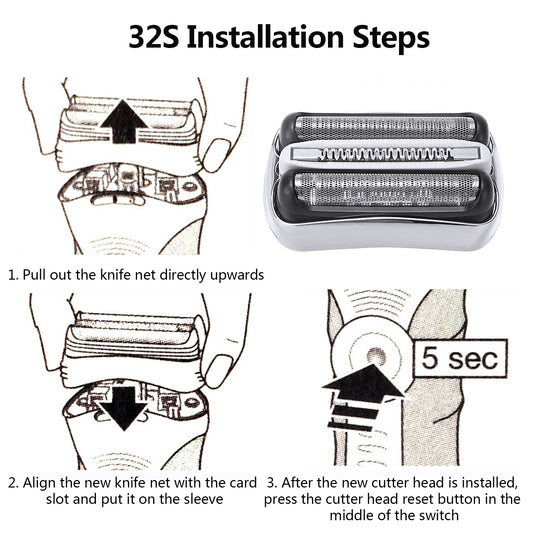 32S Installation Steps

1. Pull out the knife net directly upwards

5 sec

2. Align the new knife net with the card slot and put it on the sleeve

3. After the new cutter head is installed, press the cutter head reset button in the middle of the switch