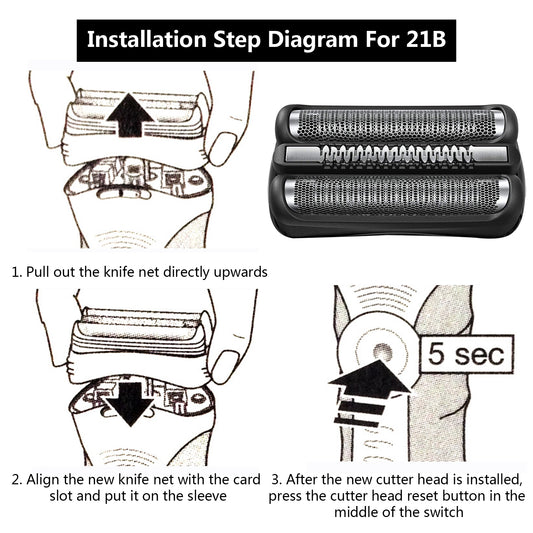 Installation Step Diagram For 21B

1. Pull out the knife net directly upwards

5 sec

2. Align the new knife net with the card slot and put it on the sleeve

3. After the new cutter head is installed, press the cutter head reset button in the middle of the switch