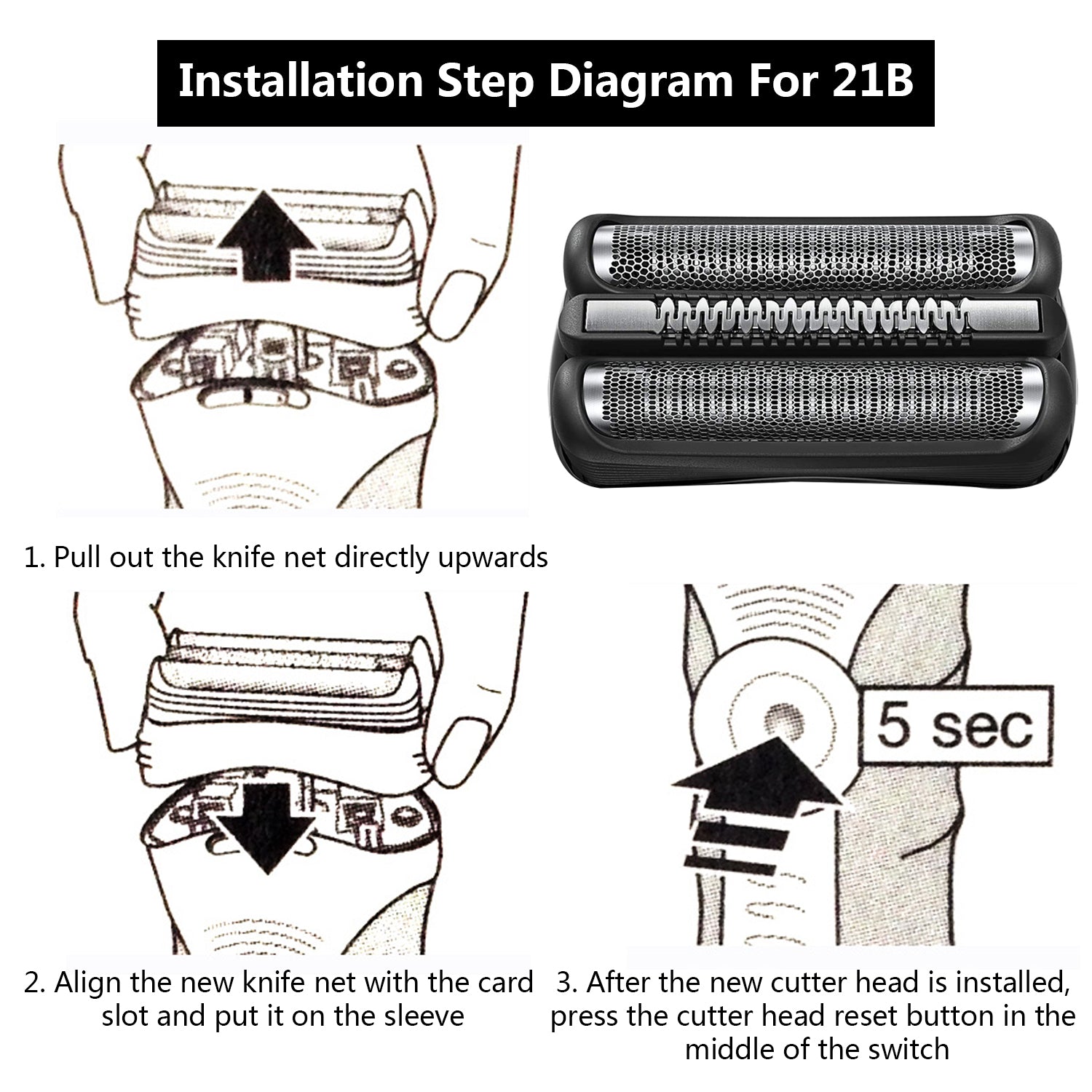 Installation Step Diagram For 21B

1. Pull out the knife net directly upwards

5 sec

2. Align the new knife net with the card slot and put it on the sleeve

3. After the new cutter head is installed, press the cutter head reset button in the middle of the switch